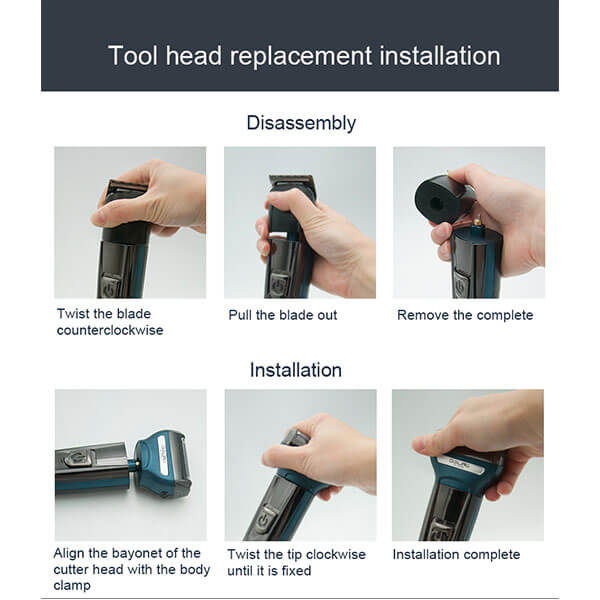 Tool head replacement installation

Disassembly

Twist the blade counterclockwise

Pull the blade out

Remove the complete

Installation

Align the bayonet of the cutter head with the body clamp

Twist the tip clockwise until it is fixed

Installation complete